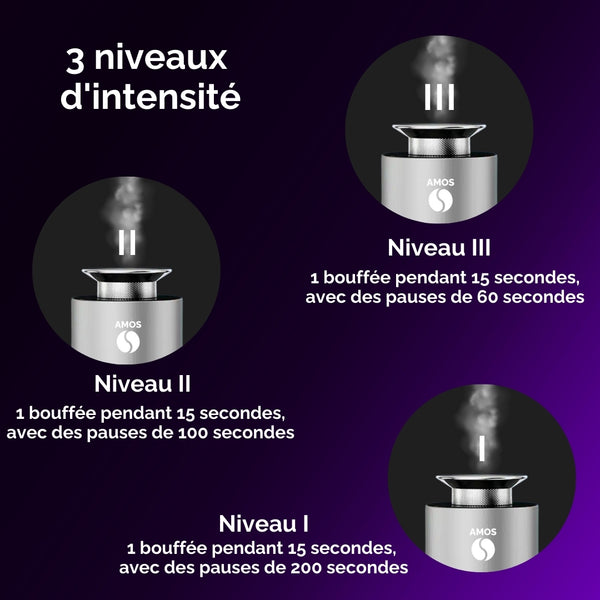 3 niveaux d'intensité

III

AMOS

Niveau III
1 bouffée pendant 15 secondes, avec des pauses de 60 secondes

II

AMOS

Niveau II
1 bouffée pendant 15 secondes, avec des pauses de 100 secondes

I

AMOS

Niveau I
1 bouffée pendant 15 secondes, avec des pauses de 200 secondes